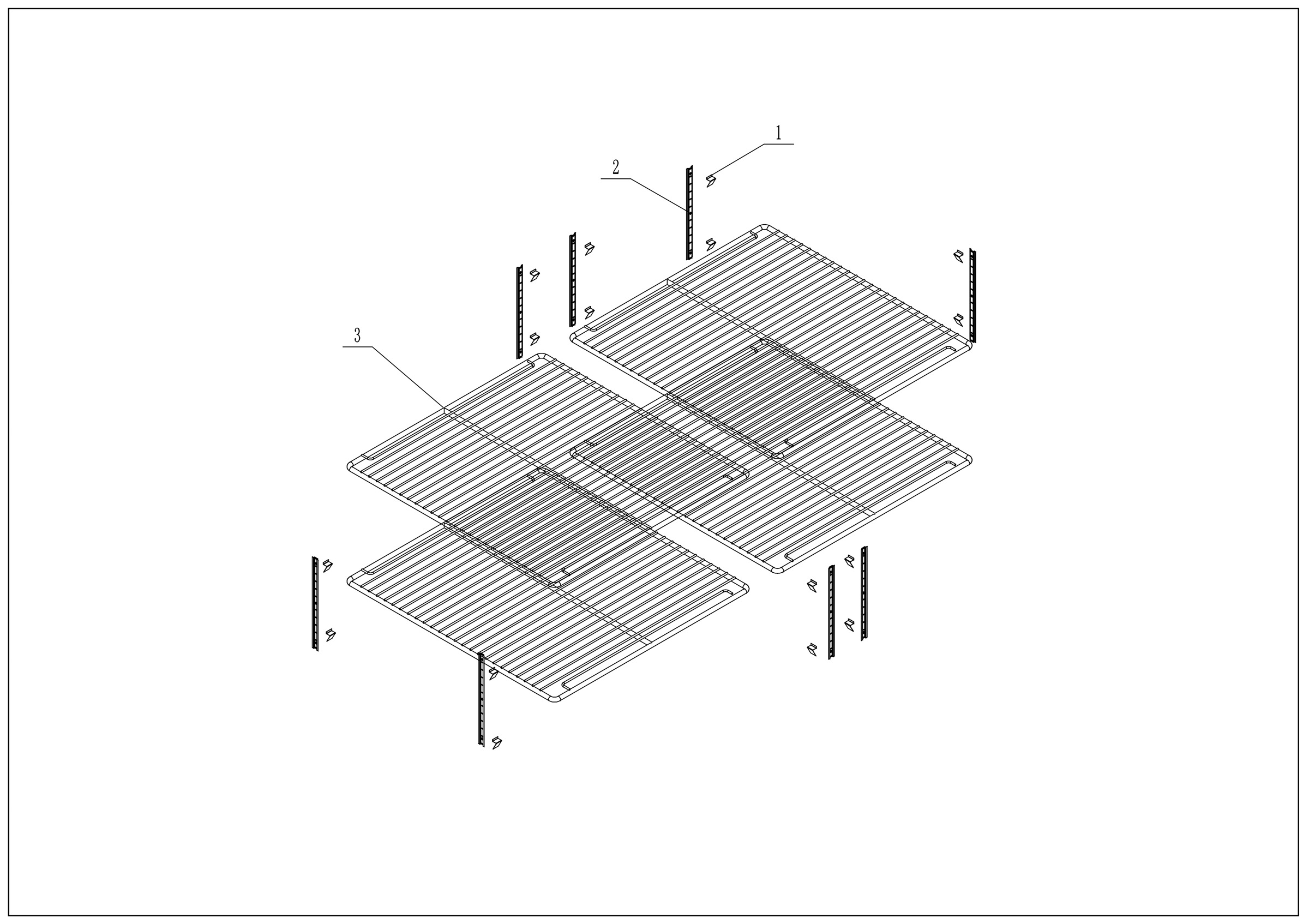 1
2
3